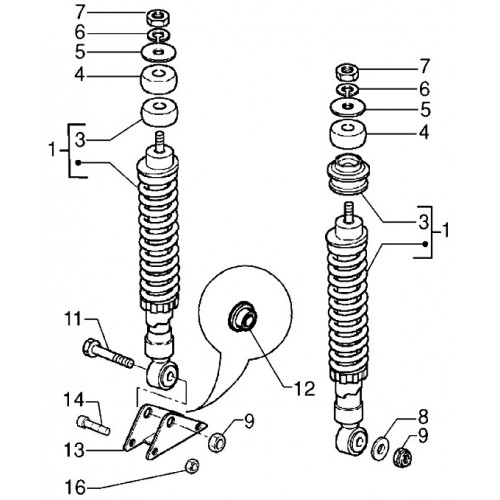 7
6
5
4
3
1
11
14
13
16
9
12
7
6
5
4
3
1
8
9